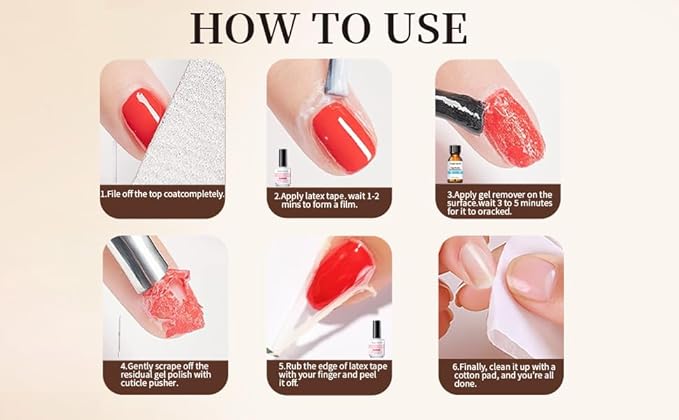 HOW TO USE

1.File off the top coatcompletely.

2.Apply latex tape. wait 1-2 mins to form a film.

3.Apply gel remover on the surface.wait 3 to 5 minutes for it to oracked.

4.Gently scrape off the residual gel polish with cuticle pusher.

5.Rub the edge of latex tape with your finger and peel it off.

6.Finally, clean it up with a cotton pad, and you're all done.