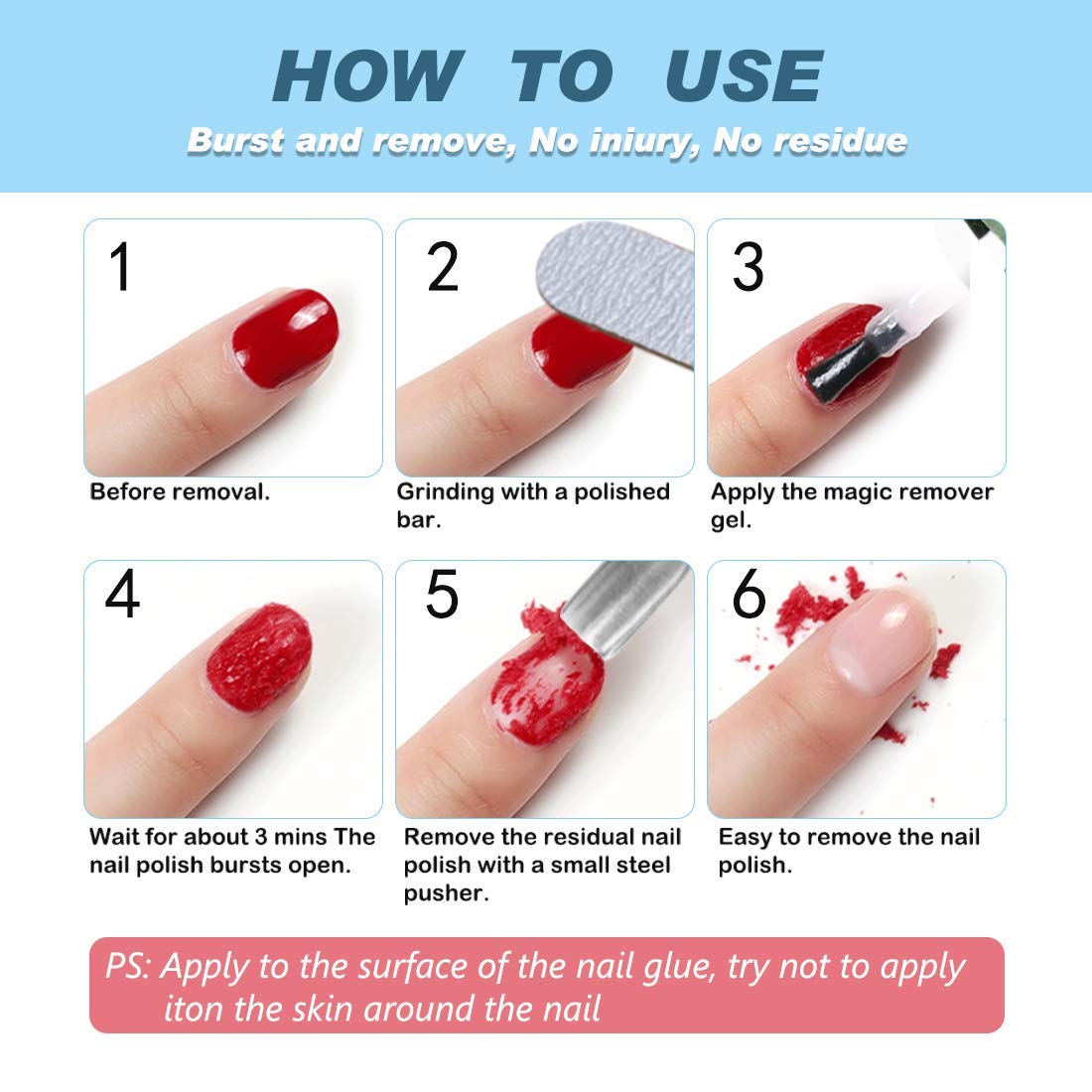 HOW TO USE

Burst and remove, No iniury, No residue

1

Before removal.

2

Grinding with a polished bar.

3

Apply the magic remover gel.

4

Wait for about 3 mins The nail polish bursts open.

5

Remove the residual nail polish with a small steel pusher.

6

Easy to remove the nail polish.

PS: Apply to the surface of the nail glue, try not to apply iton the skin around the nail