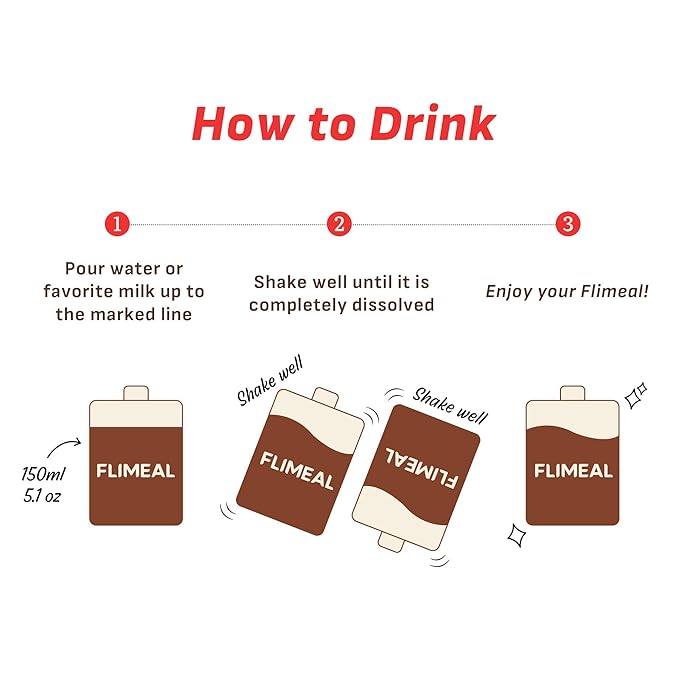 How to Drink

1

Pour water or favorite milk up to the marked line

2

Shake well until it is completely dissolved

3

Enjoy your Flimeal!

150ml
5.1 oz

FLIMEAL

Shake well

FLIMEAL

Shake well

FLIMEAL

FLIMEAL