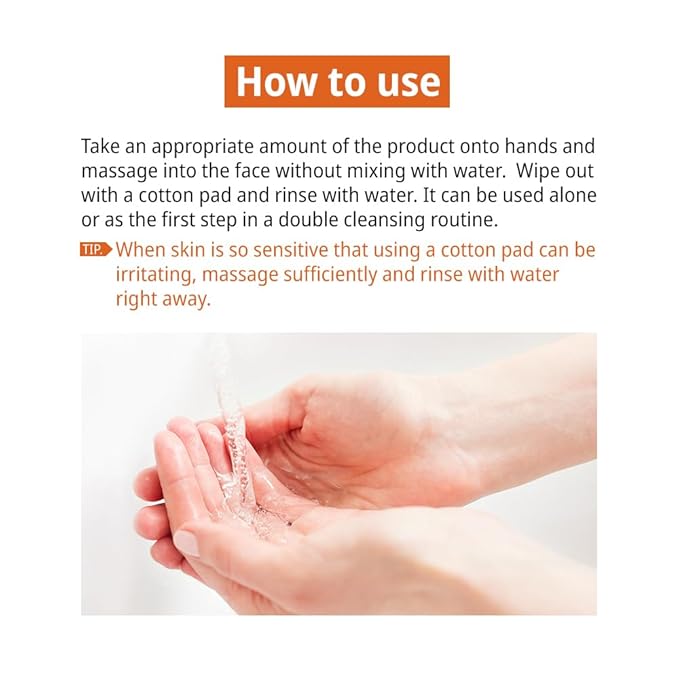 How to use

Take an appropriate amount of the product onto hands and massage into the face without mixing with water. Wipe out with a cotton pad and rinse with water. It can be used alone or as the first step in a double cleansing routine.

TIP. When skin is so sensitive that using a cotton pad can be irritating, massage sufficiently and rinse with water right away.