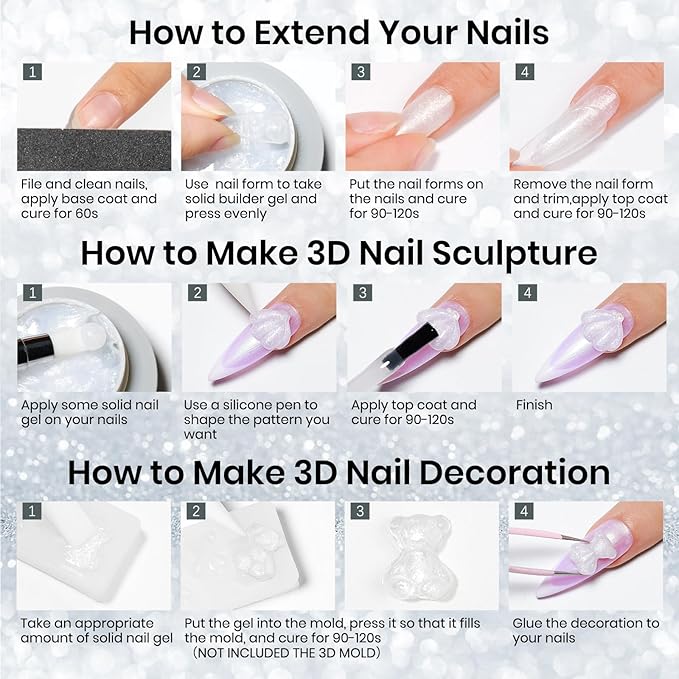 How to Extend Your Nails

1
File and clean nails, apply base coat and cure for 60s

2
Use nail form to take solid builder gel and press evenly

3
Put the nail forms on the nails and cure for 90-120s

4
Remove the nail form and trim,apply top coat and cure for 90-120s

How to Make 3D Nail Sculpture

1
Apply some solid nail gel on your nails

2
Use a silicone pen to shape the pattern you want

3
Apply top coat and cure for 90-120s

4
Finish

How to Make 3D Nail Decoration

1
Take an appropriate amount of solid nail gel

2

3
Put the gel into the mold, press it so that it fills the mold, and cure for 90-120s
(NOT INCLUDED THE 3D MOLD)

4
Glue the decoration to your nails