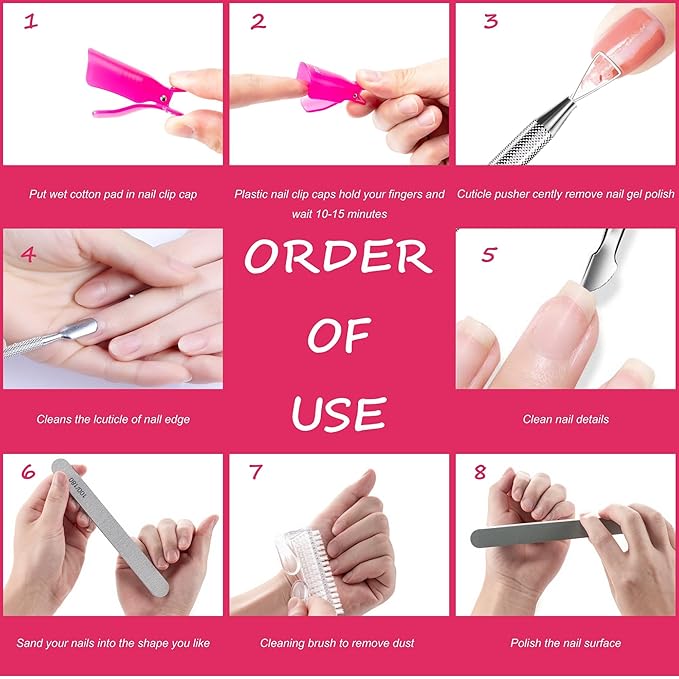 1

Put wet cotton pad in nail clip cap

2

Plastic nail clip caps hold your fingers and wait 10-15 minutes

3

Cuticle pusher cently remove nail gel polish

4

Cleans the lcuticle of nail edge

ORDER OF USE

5

Clean nail details

6

100/180

Sand your nails into the shape you like

7

Cleaning brush to remove dust

8

Polish the nail surface