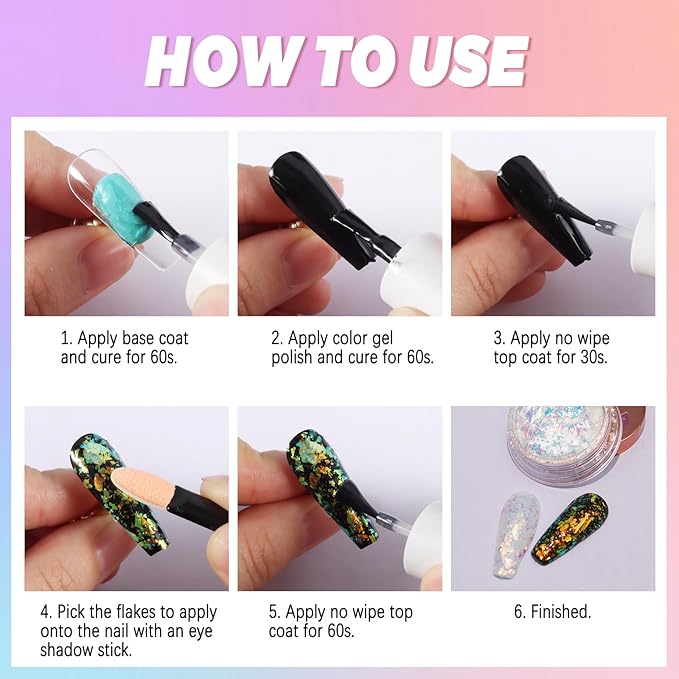 HOW TO USE

1. Apply base coat and cure for 60s.

2. Apply color gel polish and cure for 60s.

3. Apply no wipe top coat for 30s.

4. Pick the flakes to apply onto the nail with an eye shadow stick.

5. Apply no wipe top coat for 60s.

6. Finished.