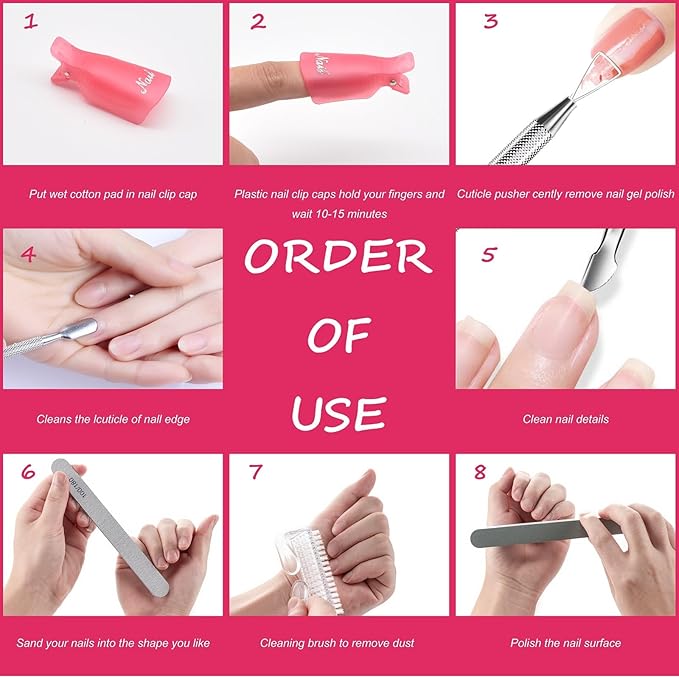 1

Nail

Put wet cotton pad in nail clip cap

2

Nail

Plastic nail clip caps hold your fingers and wait 10-15 minutes

3

Cuticle pusher cently remove nail gel polish

4

Cleans the lcuticle of nail edge

ORDER OF USE

5

Clean nail details

6

100/180

Sand your nails into the shape you like

7

Cleaning brush to remove dust

8

Polish the nail surface