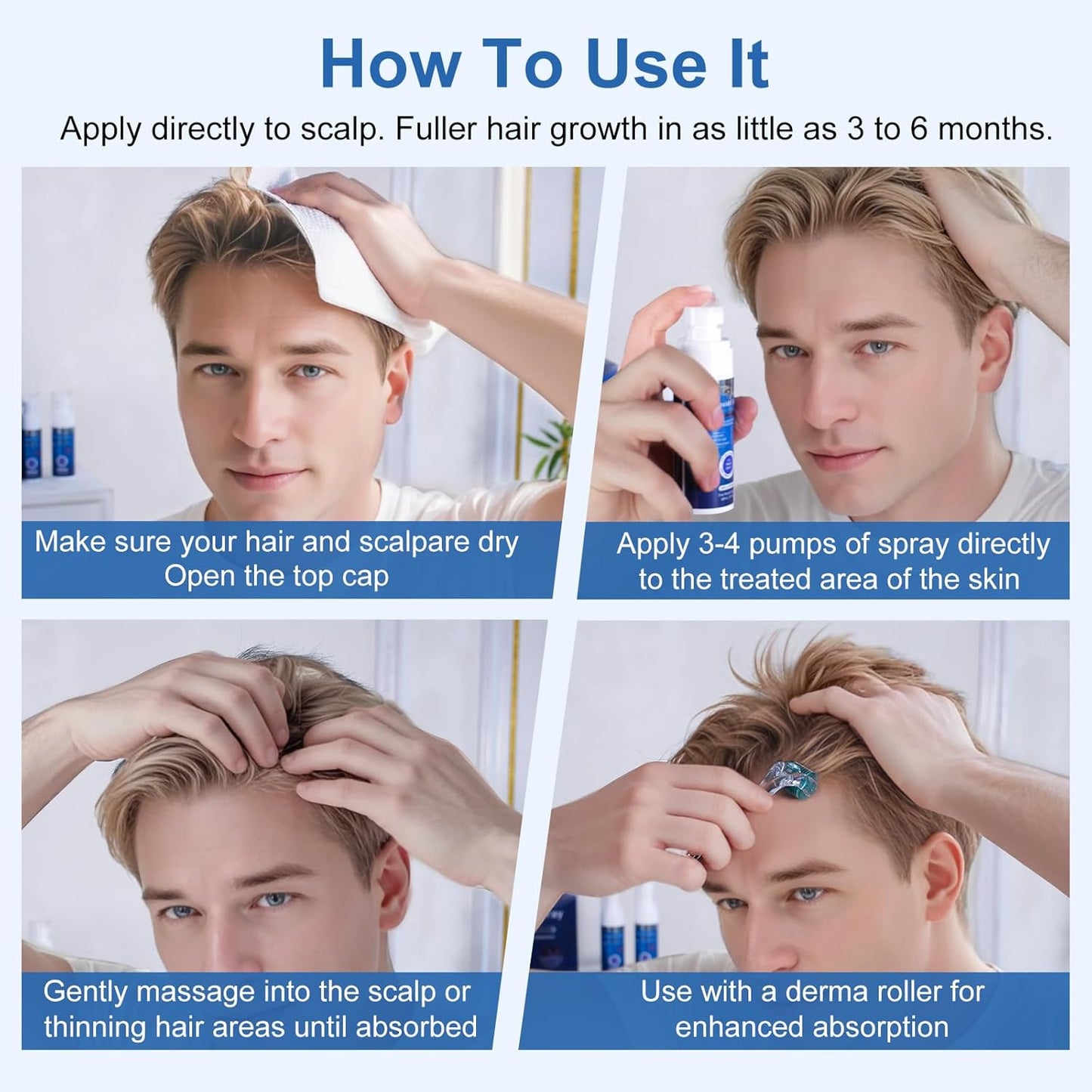 How To Use It

Apply directly to scalp. Fuller hair growth in as little as 3 to 6 months.

Make sure your hair and scalpare dry
Open the top cap

Apply 3-4 pumps of spray directly to the treated area of the skin

Gently massage into the scalp or thinning hair areas until absorbed

Use with a derma roller for enhanced absorption