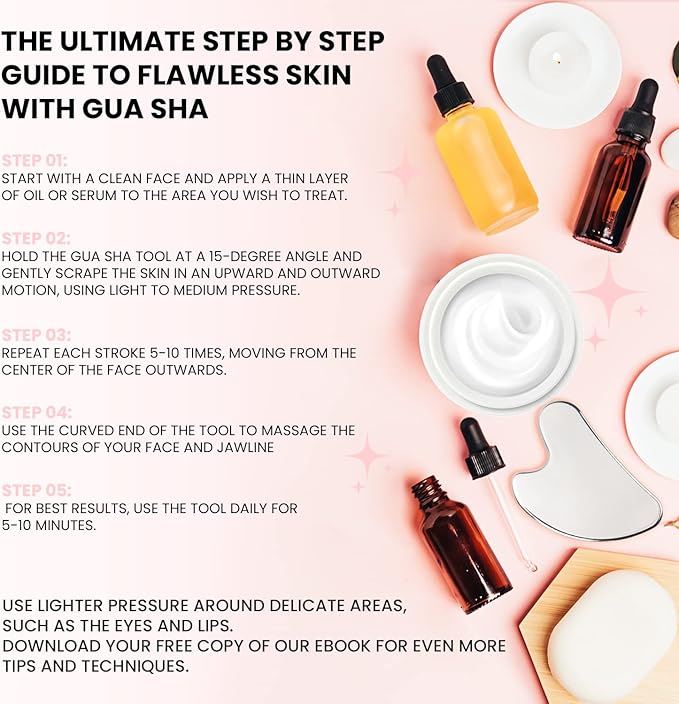 THE ULTIMATE STEP BY STEP GUIDE TO FLAWLESS SKIN WITH GUA SHA

STEP 01:
START WITH A CLEAN FACE AND APPLY A THIN LAYER OF OIL OR SERUM TO THE AREA YOU WISH TO TREAT.

STEP 02:
HOLD THE GUA SHA TOOL AT A 15-DEGREE ANGLE AND GENTLY SCRAPE THE SKIN IN AN UPWARD AND OUTWARD MOTION, USING LIGHT TO MEDIUM PRESSURE.

STEP 03:
REPEAT EACH STROKE 5-10 TIMES, MOVING FROM THE CENTER OF THE FACE OUTWARDS.

STEP 04:
USE THE CURVED END OF THE TOOL TO MASSAGE THE CONTOURS OF YOUR FACE AND JAWLINE

STEP 05:
FOR BEST RESULTS, USE THE TOOL DAILY FOR 5-10 MINUTES.

USE LIGHTER PRESSURE AROUND DELICATE AREAS, SUCH AS THE EYES AND LIPS.
DOWNLOAD YOUR FREE COPY OF OUR EBOOK FOR EVEN MORE TIPS AND TECHNIQUES.