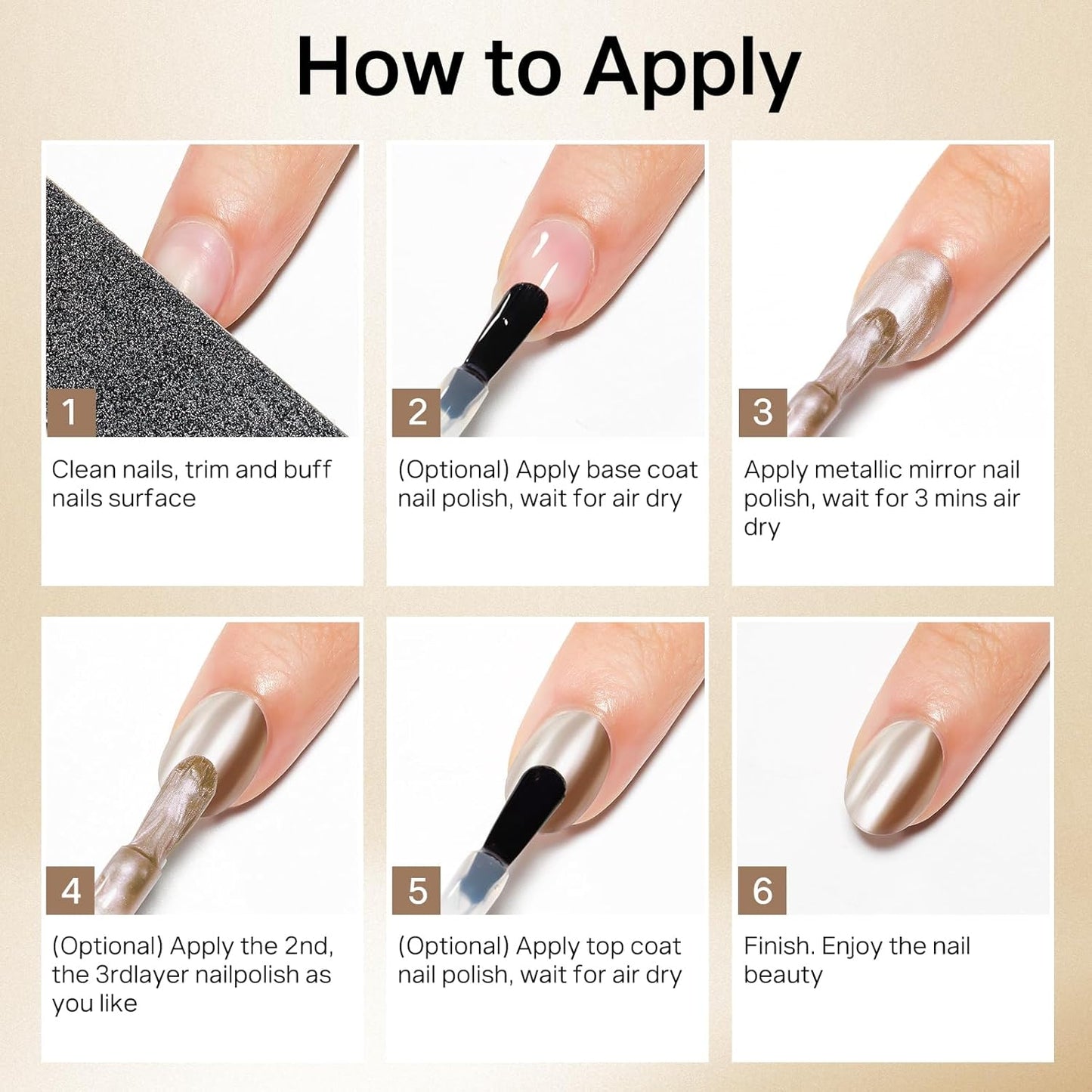 How to Apply

1

Clean nails, trim and buff nails surface

2

(Optional) Apply base coat nail polish, wait for air dry

3

Apply metallic mirror nail polish, wait for 3 mins air dry

4

(Optional) Apply the 2nd, the 3rdlayer nailpolish as you like

5

(Optional) Apply top coat nail polish, wait for air dry

6

Finish. Enjoy the nail beauty