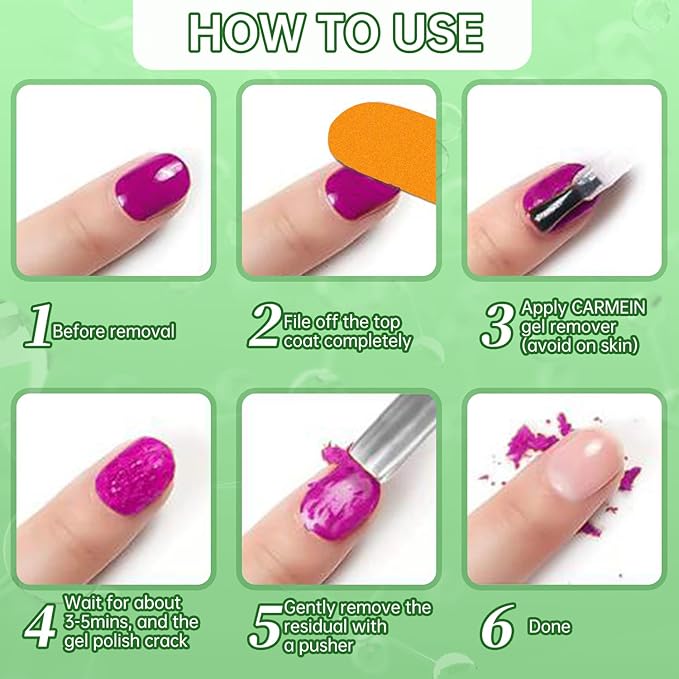 HOW TO USE

1 Before removal

2 File off the top coat completely

3 Apply CARMEIN gel remover (avoid on skin)

4 Wait for about 3-5mins, and the gel polish crack

5 Gently remove the residual with a pusher

6 Done