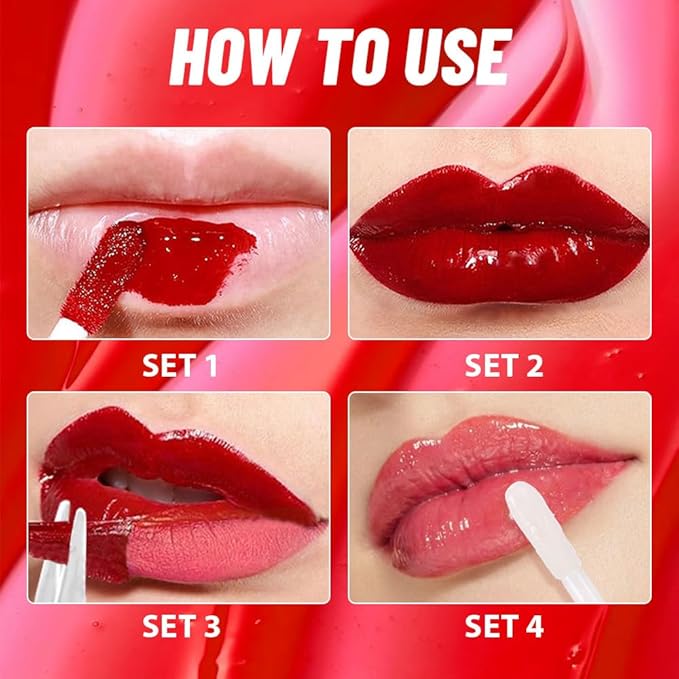 HOW TO USE

SET 1

SET 2

SET 3

SET 4