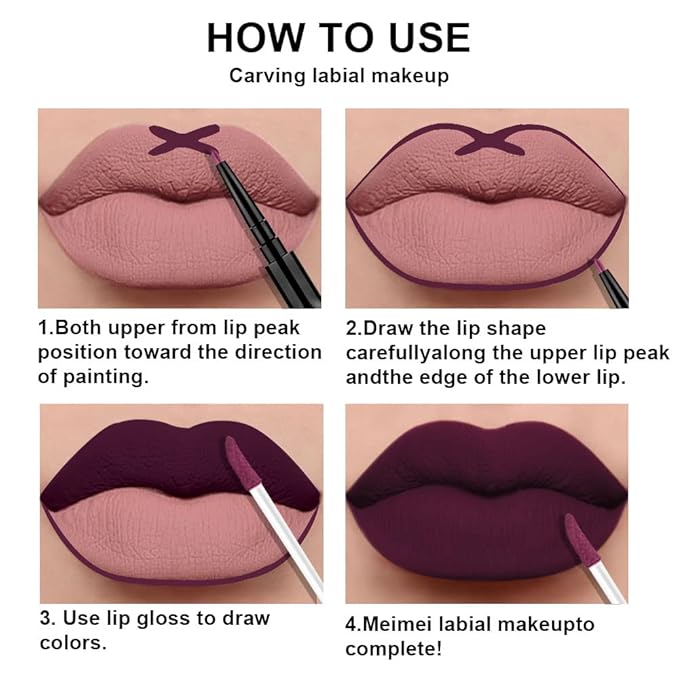 HOW TO USE

Carving labial makeup

1.Both upper from lip peak position toward the direction of painting.

2.Draw the lip shape carefullyalong the upper lip peak andthe edge of the lower lip.

3. Use lip gloss to draw colors.

4.Meimei labial makeupto complete!