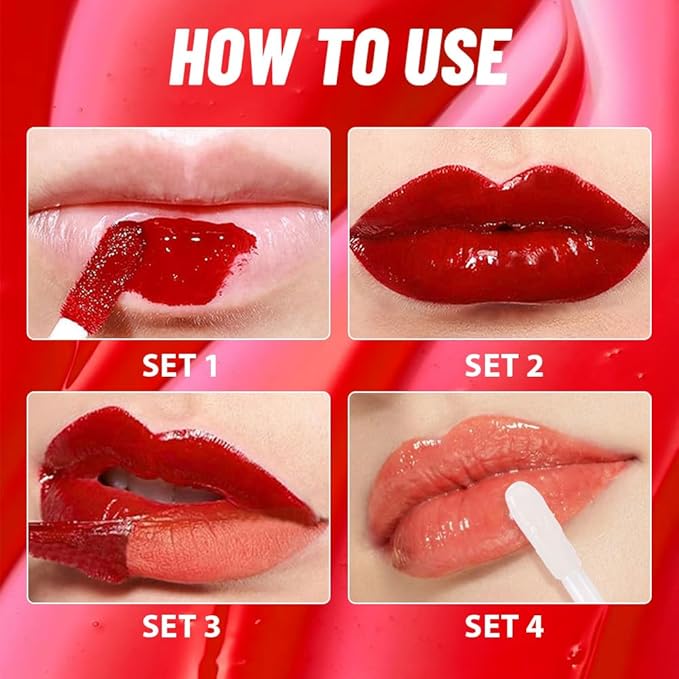 HOW TO USE

SET 1

SET 2

SET 3

SET 4