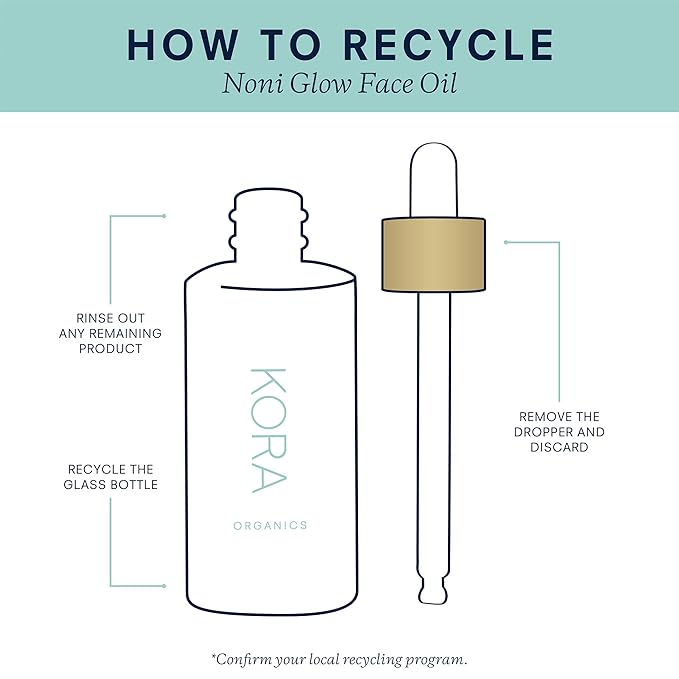 HOW TO RECYCLE
Noni Glow Face Oil

RINSE OUT ANY REMAINING PRODUCT

RECYCLE THE GLASS BOTTLE

KORA

ORGANICS

REMOVE THE DROPPER AND DISCARD

*Confirm your local recycling program.