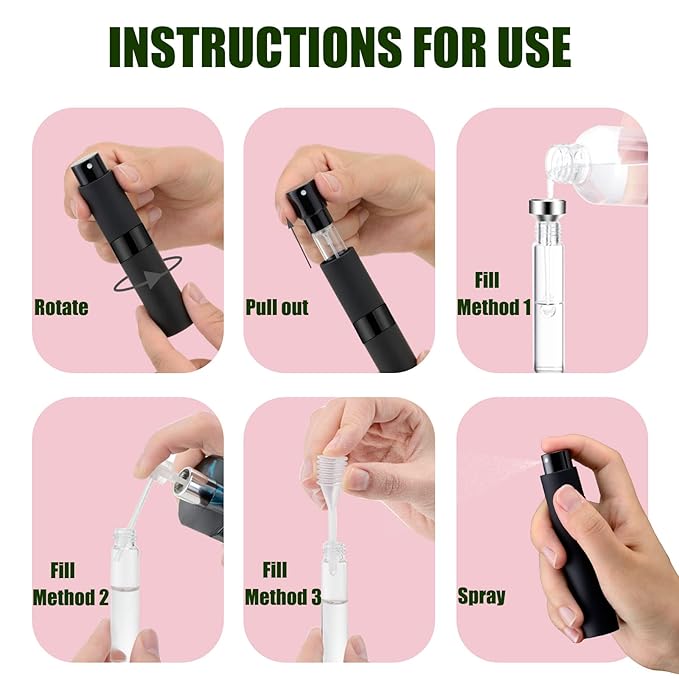 INSTRUCTIONS FOR USE

Rotate

Pull out

Fill
Method 1

Fill
Method 2

Fill
Method 3

Spray