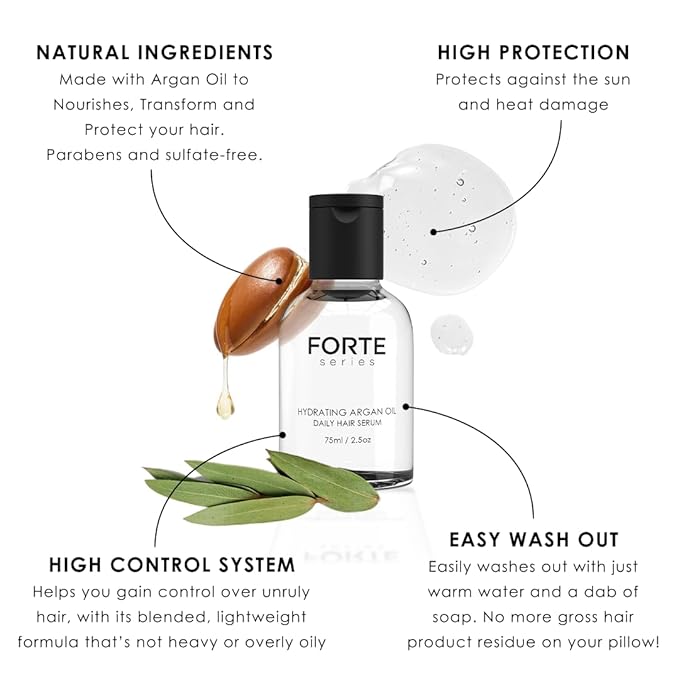 NATURAL INGREDIENTS
Made with Argan Oil to Nourishes, Transform and Protect your hair. Parabens and sulfate-free.

HIGH PROTECTION
Protects against the sun and heat damage

FORTE
series

HYDRATING ARGAN OIL
DAILY HAIR SERUM
75ml / 2.5oz

HIGH CONTROL SYSTEM
Helps you gain control over unruly hair, with its blended, lightweight formula that's not heavy or overly oily

EASY WASH OUT
Easily washes out with just warm water and a dab of soap. No more gross hair product residue on your pillow!