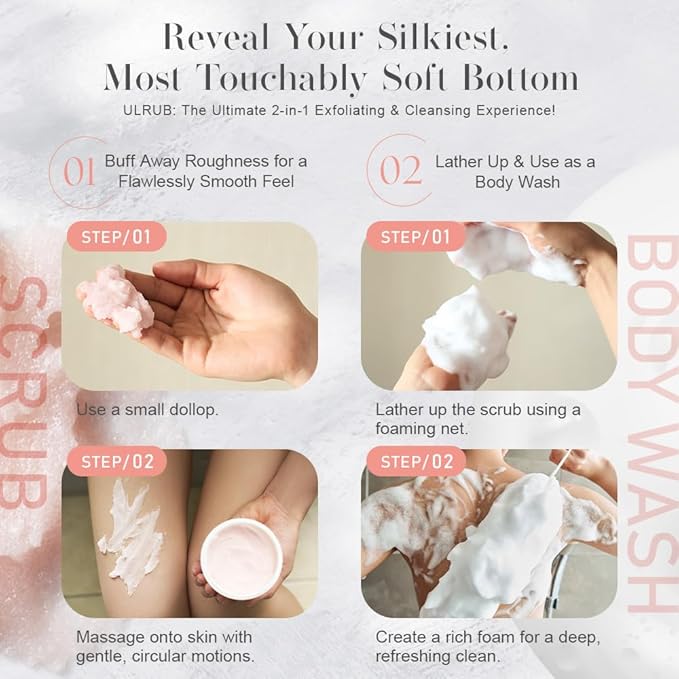 Reveal Your Silkiest, Most Touchably Soft Bottom

ULRUB: The Ultimate 2-in-1 Exfoliating & Cleansing Experience!

01 Buff Away Roughness for a Flawlessly Smooth Feel

SCRUB

STEP/01

Use a small dollop.

STEP/02

Massage onto skin with gentle, circular motions.

02 Lather Up & Use as a Body Wash

BODY WASH

STEP/01

Lather up the scrub using a foaming net.

STEP/02

Create a rich foam for a deep, refreshing clean.