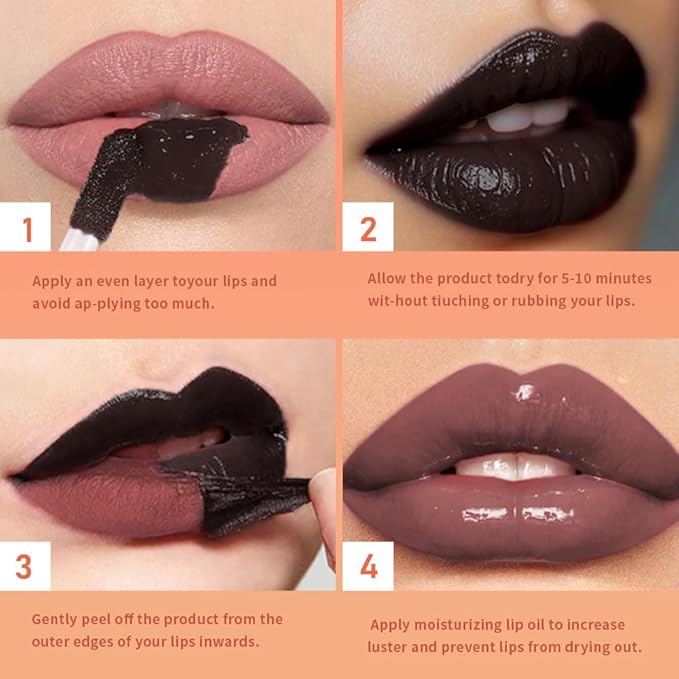 1

Apply an even layer toyour lips and avoid ap-plying too much.

2

Allow the product todry for 5-10 minutes wit-hout tiuching or rubbing your lips.

3

Gently peel off the product from the outer edges of your lips inwards.

4

Apply moisturizing lip oil to increase luster and prevent lips from drying out.