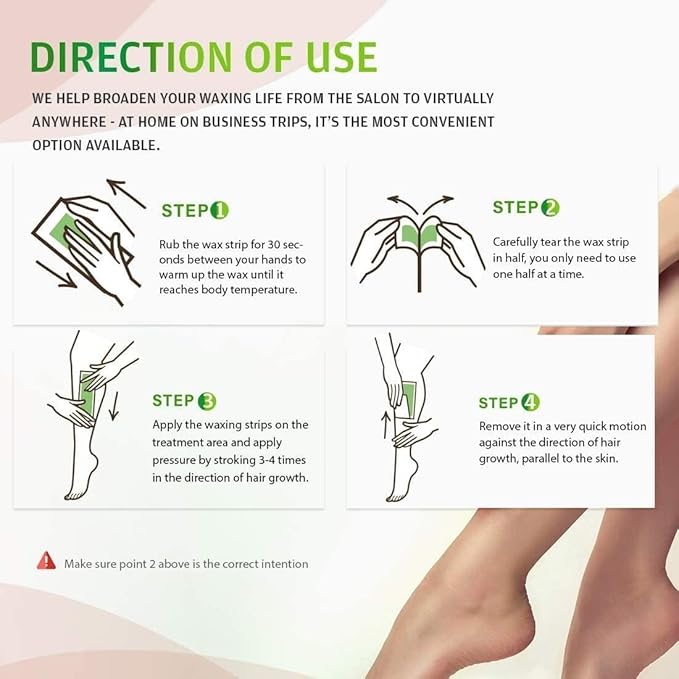 DIRECTION OF USE

WE HELP BROADEN YOUR WAXING LIFE FROM THE SALON TO VIRTUALLY ANYWHERE - AT HOME ON BUSINESS TRIPS, IT'S THE MOST CONVENIENT OPTION AVAILABLE.

STEP 1
Rub the wax strip for 30 seconds between your hands to warm up the wax until it reaches body temperature.

STEP 2
Carefully tear the wax strip in half, you only need to use one half at a time.

STEP 3
Apply the waxing strips on the treatment area and apply pressure by stroking 3-4 times in the direction of hair growth.

STEP 4
Remove it in a very quick motion against the direction of hair growth, parallel to the skin.

Make sure point 2 above is the correct intention