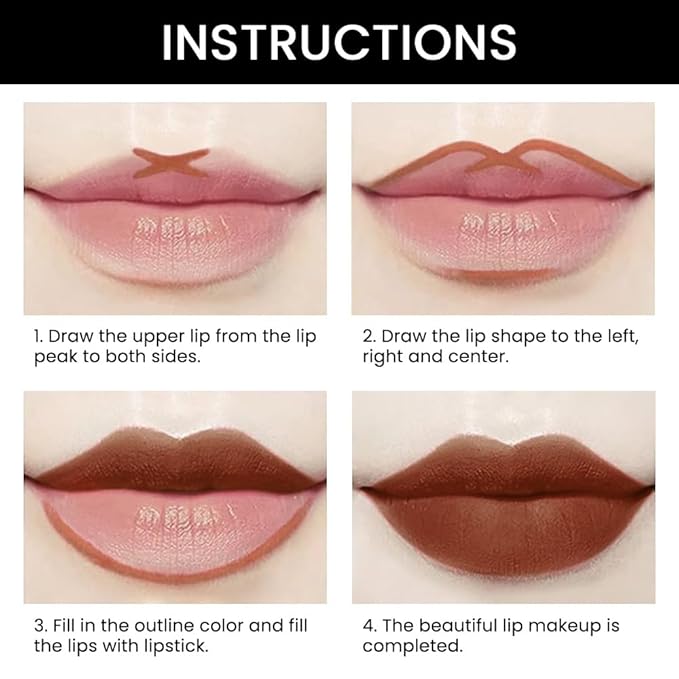 INSTRUCTIONS

1. Draw the upper lip from the lip peak to both sides.

2. Draw the lip shape to the left, right and center.

3. Fill in the outline color and fill the lips with lipstick.

4. The beautiful lip makeup is completed.