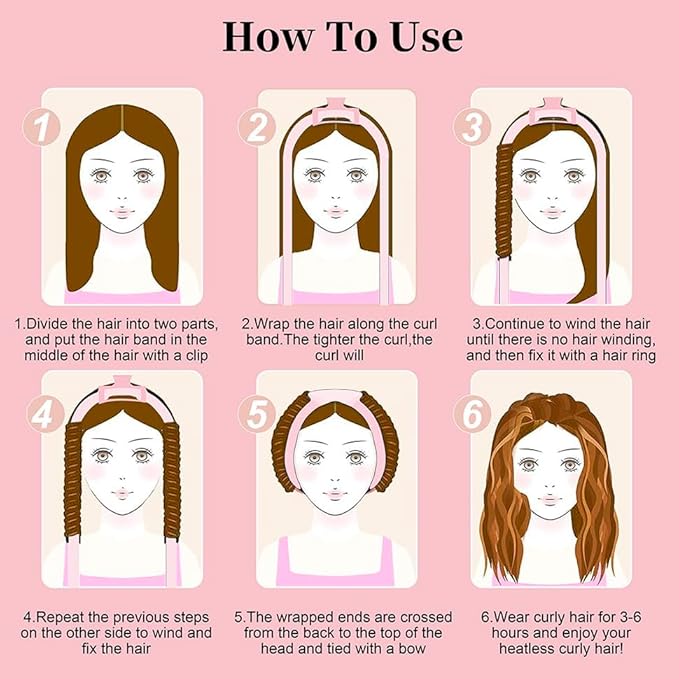 How To Use

1

1.Divide the hair into two parts, and put the hair band in the middle of the hair with a clip

2

2.Wrap the hair along the curl band.The tighter the curl,the curl will

3

3.Continue to wind the hair until there is no hair winding, and then fix it with a hair ring

4

4.Repeat the previous steps on the other side to wind and fix the hair

5

5.The wrapped ends are crossed from the back to the top of the head and tied with a bow

6

6.Wear curly hair for 3-6 hours and enjoy your heatless curly hair!