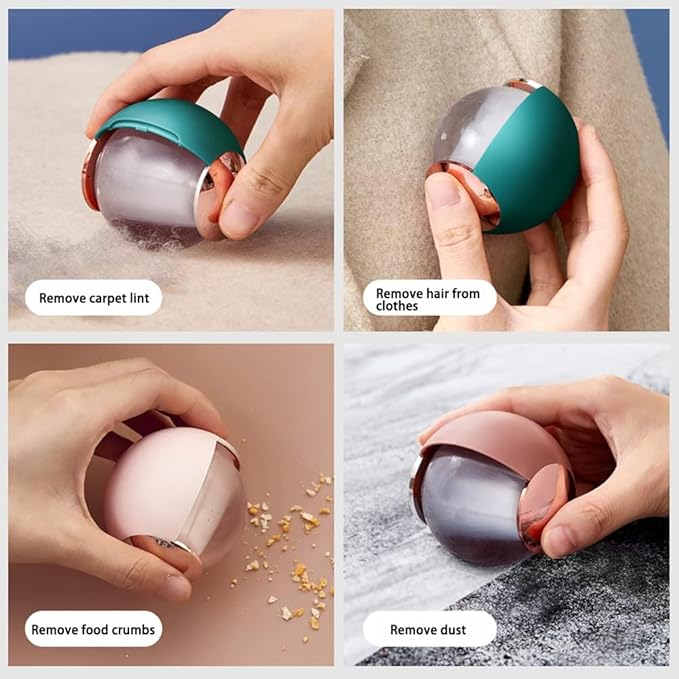 Remove carpet lint

Remove hair from clothes

Remove food crumbs

Remove dust