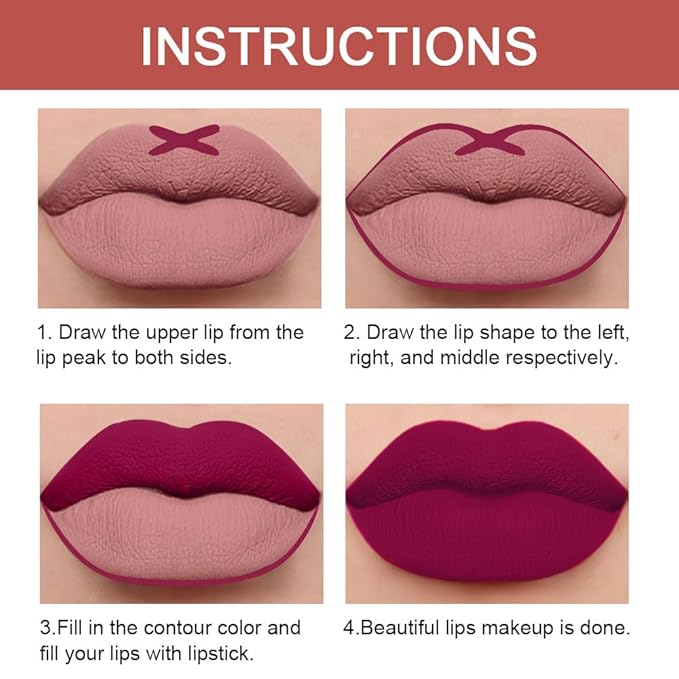 INSTRUCTIONS

1. Draw the upper lip from the lip peak to both sides.

2. Draw the lip shape to the left, right, and middle respectively.

3.Fill in the contour color and fill your lips with lipstick.

4.Beautiful lips makeup is done.