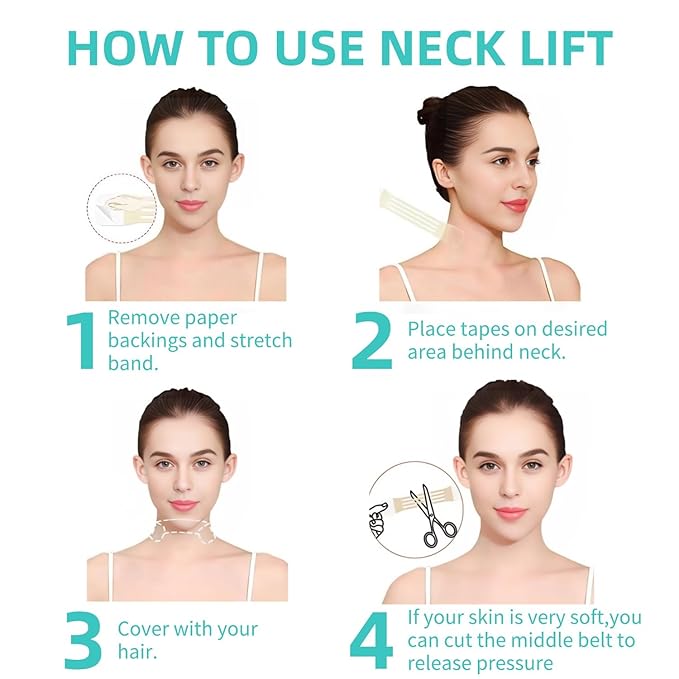 HOW TO USE NECK LIFT

1 Remove paper backings and stretch band.

2 Place tapes on desired area behind neck.

3 Cover with your hair.

4 If your skin is very soft,you can cut the middle belt to release pressure