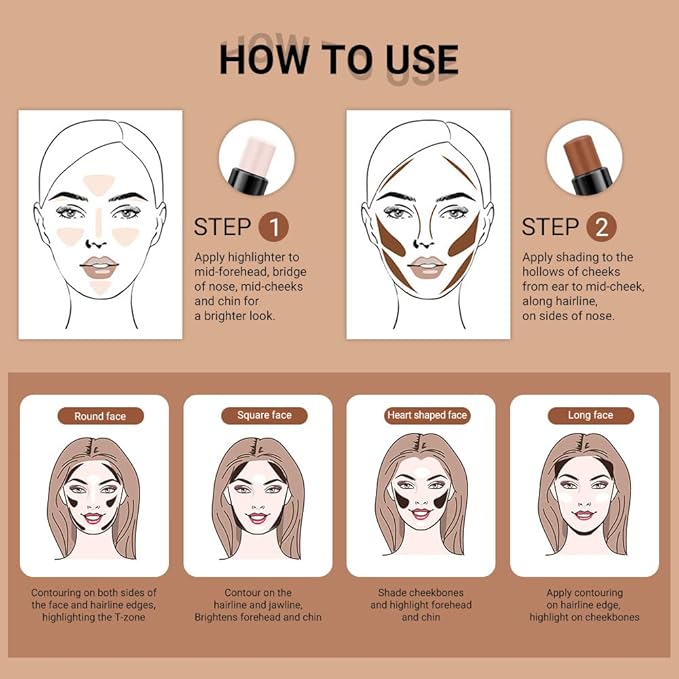 HOW TO USE

STEP 1
Apply highlighter to mid-forehead, bridge of nose, mid-cheeks and chin for a brighter look.

STEP 2
Apply shading to the hollows of cheeks from ear to mid-cheek, along hairline, on sides of nose.

Round face
Contouring on both sides of the face and hairline edges, highlighting the T-zone

Square face
Contour on the hairline and jawline, Brightens forehead and chin

Heart shaped face
Shade cheekbones and highlight forehead and chin

Long face
Apply contouring on hairline edge, highlight on cheekbones