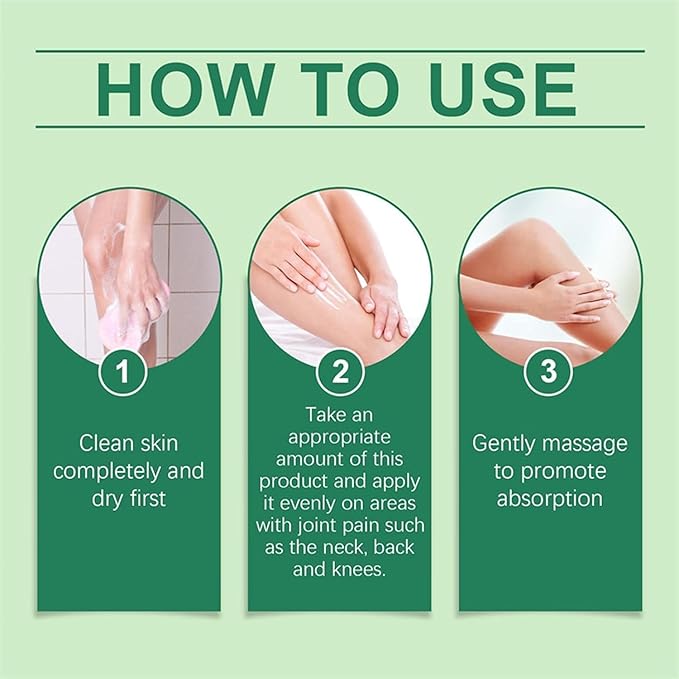 HOW TO USE

1

Clean skin completely and dry first

2

Take an appropriate amount of this product and apply it evenly on areas with joint pain such as the neck, back and knees.

3

Gently massage to promote absorption