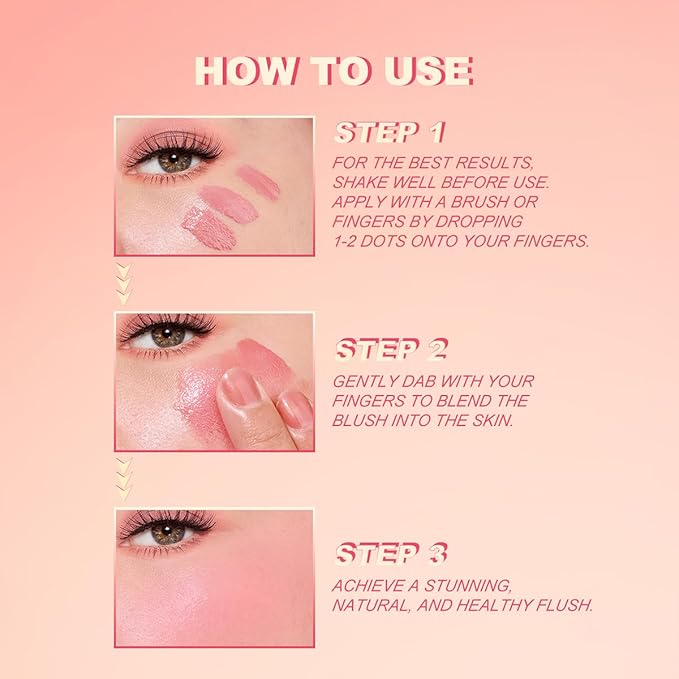 HOW TO USE

STEP 1

FOR THE BEST RESULTS, SHAKE WELL BEFORE USE. APPLY WITH A BRUSH OR FINGERS BY DROPPING 1-2 DOTS ONTO YOUR FINGERS.

STEP 2

GENTLY DAB WITH YOUR FINGERS TO BLEND THE BLUSH INTO THE SKIN.

STEP 3

ACHIEVE A STUNNING, NATURAL, AND HEALTHY FLUSH.