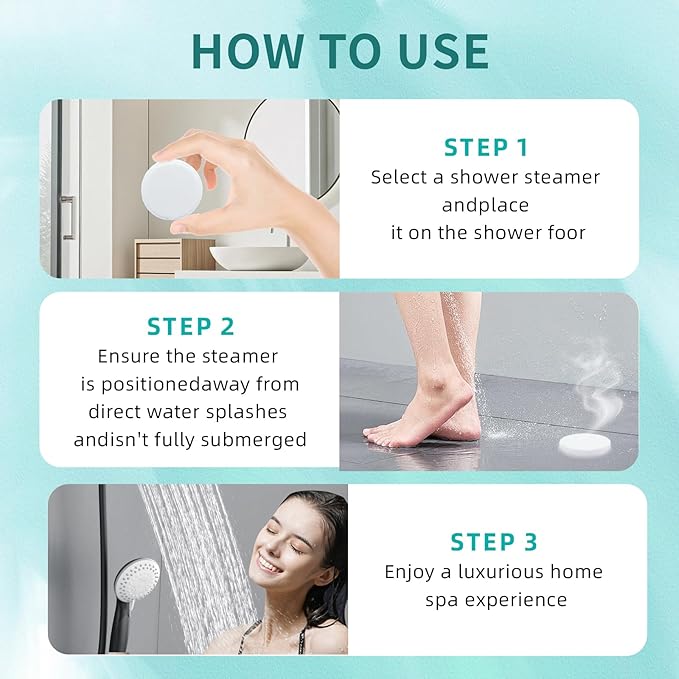 HOW TO USE

STEP 1
Select a shower steamer andplace it on the shower foor

STEP 2
Ensure the steamer is positionedaway from direct water splashes andisn't fully submerged

STEP 3
Enjoy a luxurious home spa experience