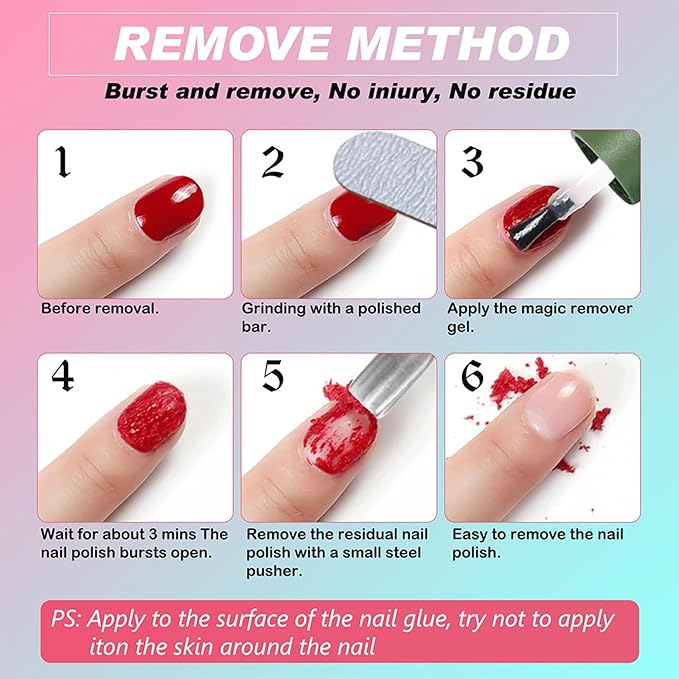 REMOVE METHOD

Burst and remove, No iniury, No residue

1

Before removal.

2

Grinding with a polished bar.

3

Apply the magic remover gel.

4

Wait for about 3 mins The nail polish bursts open.

5

Remove the residual nail polish with a small steel pusher.

6

Easy to remove the nail polish.

PS: Apply to the surface of the nail glue, try not to apply iton the skin around the nail