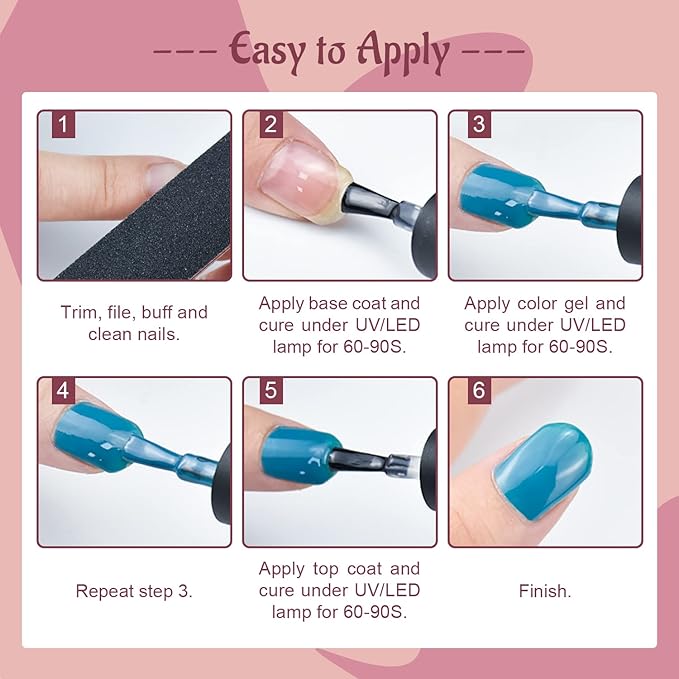 --- Easy to Apply ---

1

Trim, file, buff and clean nails.

2

Apply base coat and cure under UV/LED lamp for 60-90S.

3

Apply color gel and cure under UV/LED lamp for 60-90S.

4

Repeat step 3.

5

Apply top coat and cure under UV/LED lamp for 60-90S.

6

Finish.