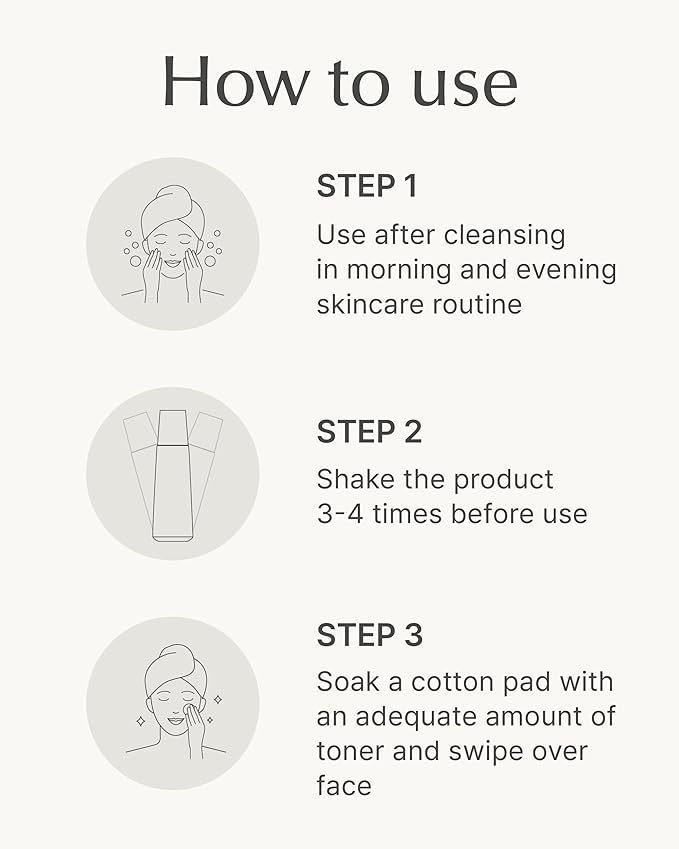 How to use

STEP 1

Use after cleansing in morning and evening skincare routine

STEP 2

Shake the product 3-4 times before use

STEP 3

Soak a cotton pad with an adequate amount of toner and swipe over face