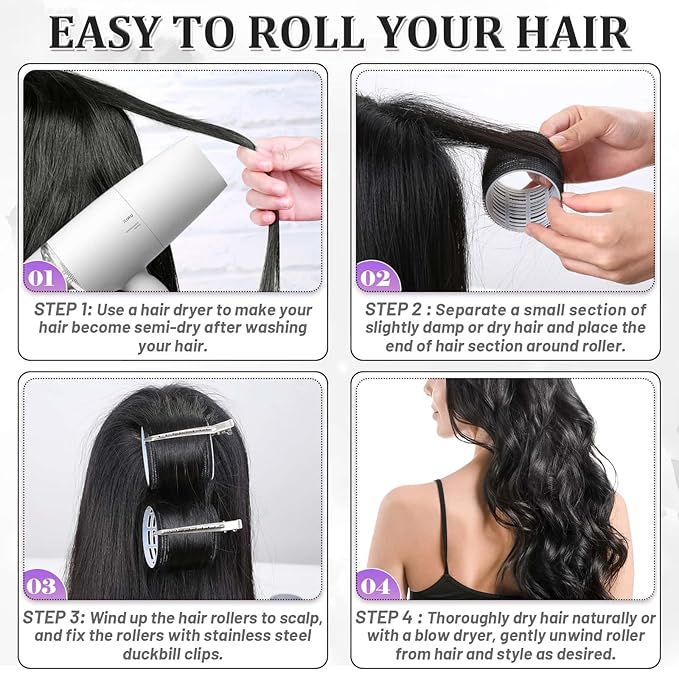 EASY TO ROLL YOUR HAIR

01

STEP 1: Use a hair dryer to make your hair become semi-dry after washing your hair.

02

STEP 2 : Separate a small section of slightly damp or dry hair and place the end of hair section around roller.

03

STEP 3: Wind up the hair rollers to scalp, and fix the rollers with stainless steel duckbill clips.

04

STEP 4 : Thoroughly dry hair naturally or with a blow dryer, gently unwind roller from hair and style as desired.