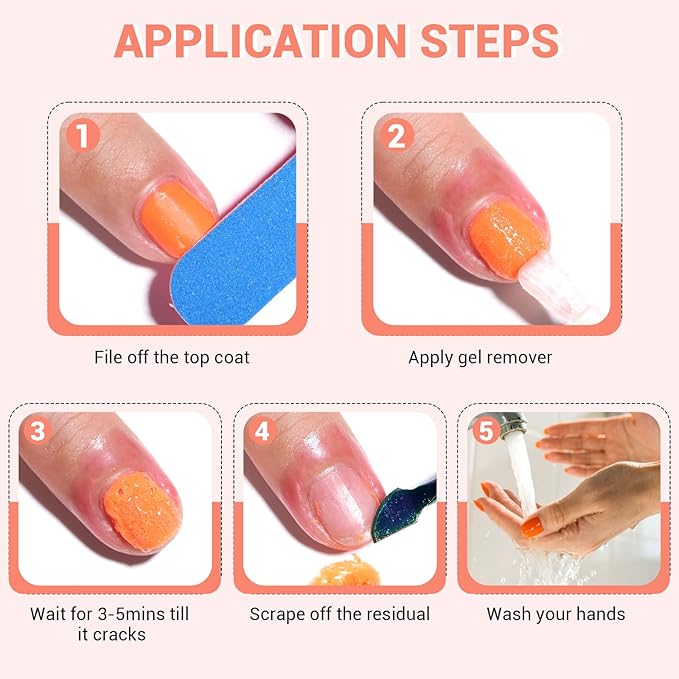 APPLICATION STEPS

1

File off the top coat

2

Apply gel remover

3

Wait for 3-5mins till it cracks

4

Scrape off the residual

5

Wash your hands