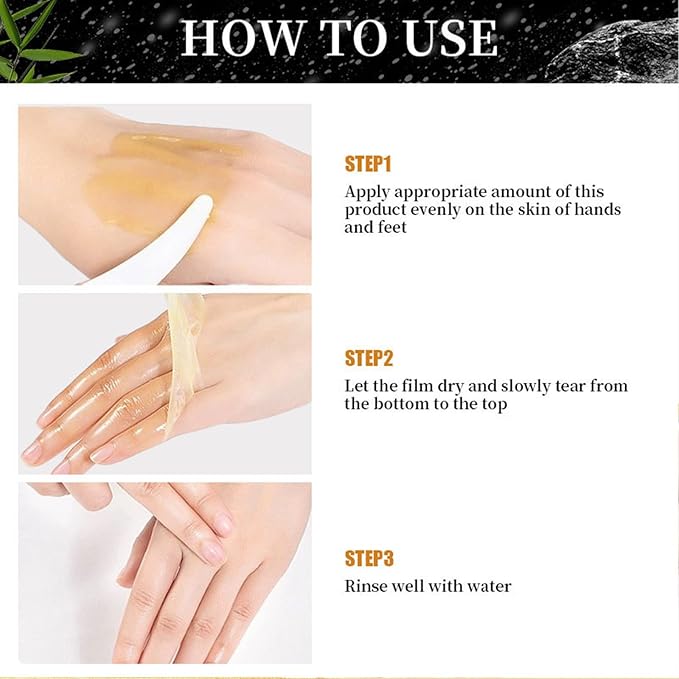 HOW TO USE

STEP1

Apply appropriate amount of this product evenly on the skin of hands and feet

STEP2

Let the film dry and slowly tear from the bottom to the top

STEP3

Rinse well with water