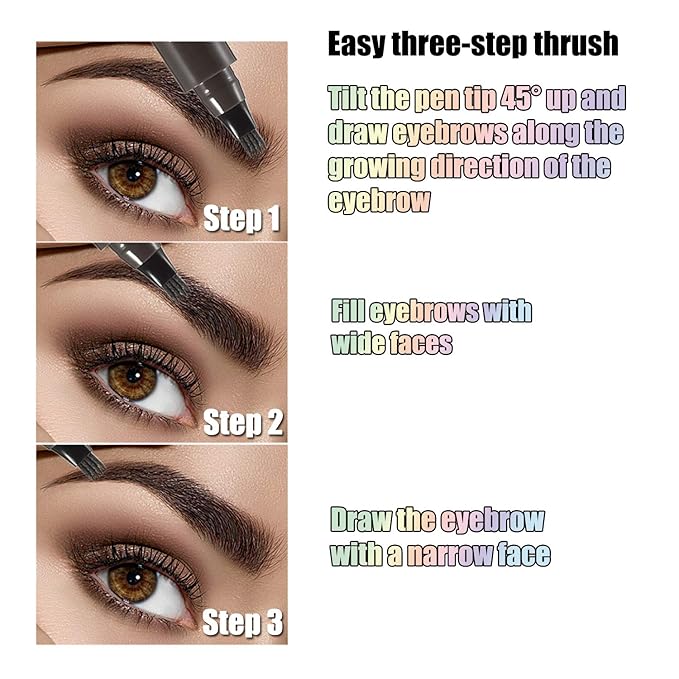 Easy three-step thrush

Step 1

Tilt the pen tip 45° up and draw eyebrows along the growing direction of the eyebrow

Step 2

Fill eyebrows with wide faces

Step 3

Draw the eyebrow with a narrow face