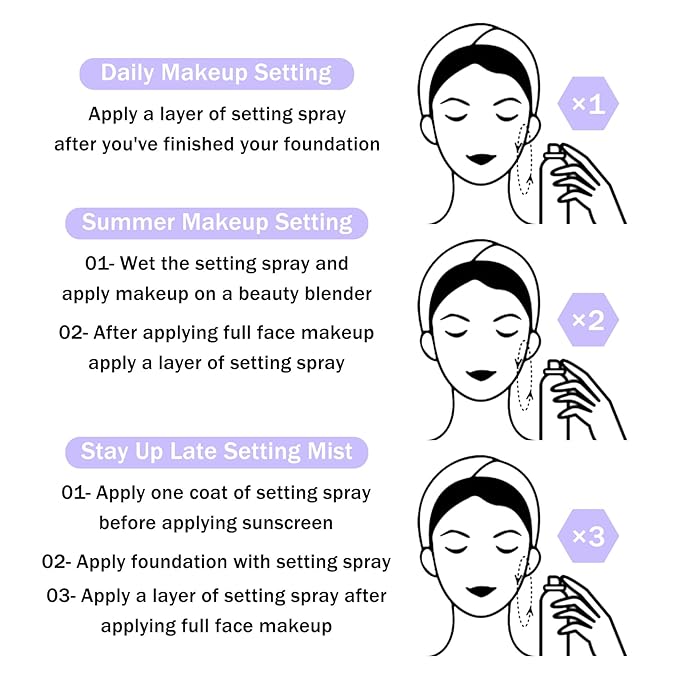 Daily Makeup Setting

Apply a layer of setting spray after you've finished your foundation

×1

Summer Makeup Setting

01- Wet the setting spray and apply makeup on a beauty blender

02- After applying full face makeup apply a layer of setting spray

×2

Stay Up Late Setting Mist

01- Apply one coat of setting spray before applying sunscreen

02- Apply foundation with setting spray

03- Apply a layer of setting spray after applying full face makeup

×3