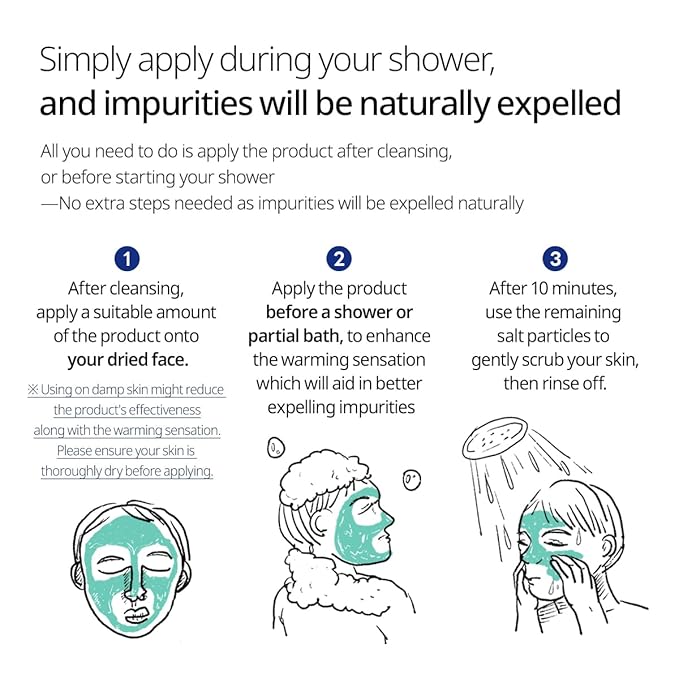 Simply apply during your shower,
and impurities will be naturally expelled

All you need to do is apply the product after cleansing, or before starting your shower
—No extra steps needed as impurities will be expelled naturally

1
After cleansing, apply a suitable amount of the product onto your dried face.

※ Using on damp skin might reduce the product's effectiveness along with the warming sensation. Please ensure your skin is thoroughly dry before applying.

2
Apply the product before a shower or partial bath, to enhance the warming sensation which will aid in better expelling impurities

3
After 10 minutes, use the remaining salt particles to gently scrub your skin, then rinse off.