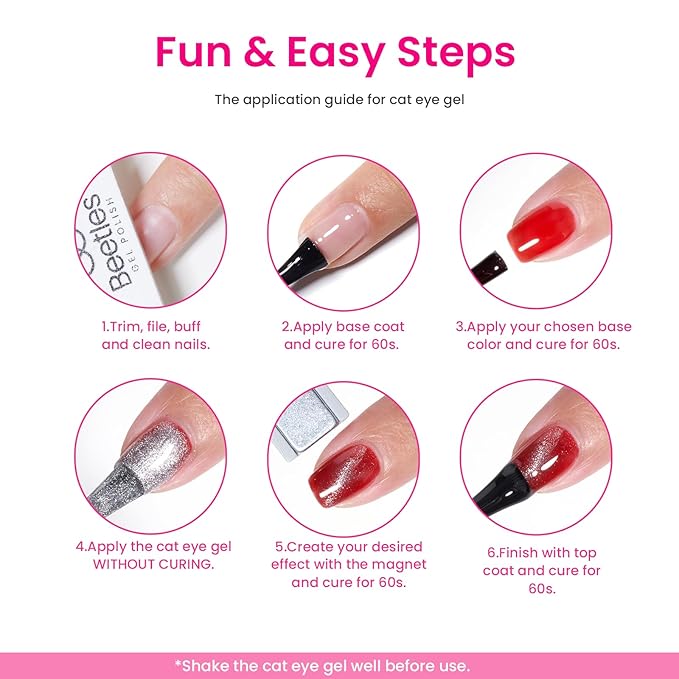 Fun & Easy Steps

The application guide for cat eye gel

Beetles
GEL POLISH

1.Trim, file, buff and clean nails.

2.Apply base coat and cure for 60s.

3.Apply your chosen base color and cure for 60s.

4.Apply the cat eye gel WITHOUT CURING.

5.Create your desired effect with the magnet and cure for 60s.

6.Finish with top coat and cure for 60s.

*Shake the cat eye gel well before use.