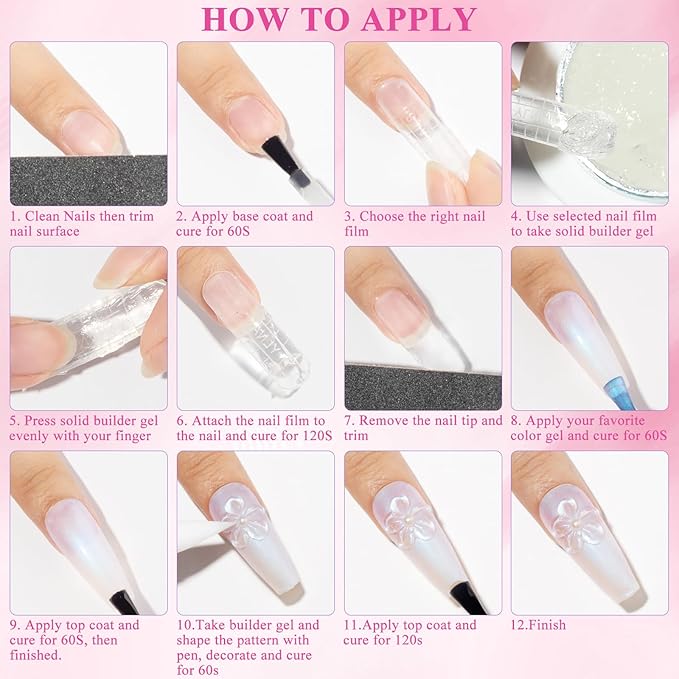 HOW TO APPLY

1. Clean Nails then trim nail surface

2. Apply base coat and cure for 60S

3. Choose the right nail film

4. Use selected nail film to take solid builder gel

5. Press solid builder gel evenly with your finger

6. Attach the nail film to the nail and cure for 120S

7. Remove the nail tip and trim

8. Apply your favorite color gel and cure for 60S

9. Apply top coat and cure for 60S, then finished.

10.Take builder gel and shape the pattern with pen, decorate and cure for 60s

11.Apply top coat and cure for 120s

12.Finish