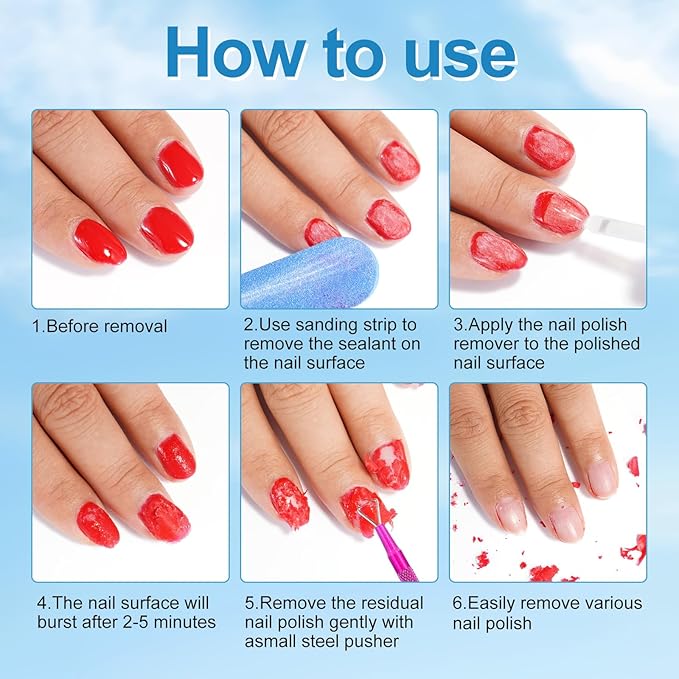 How to use

1.Before removal

2.Use sanding strip to remove the sealant on the nail surface

3.Apply the nail polish remover to the polished nail surface

4.The nail surface will burst after 2-5 minutes

5.Remove the residual nail polish gently with asmall steel pusher

6.Easily remove various nail polish