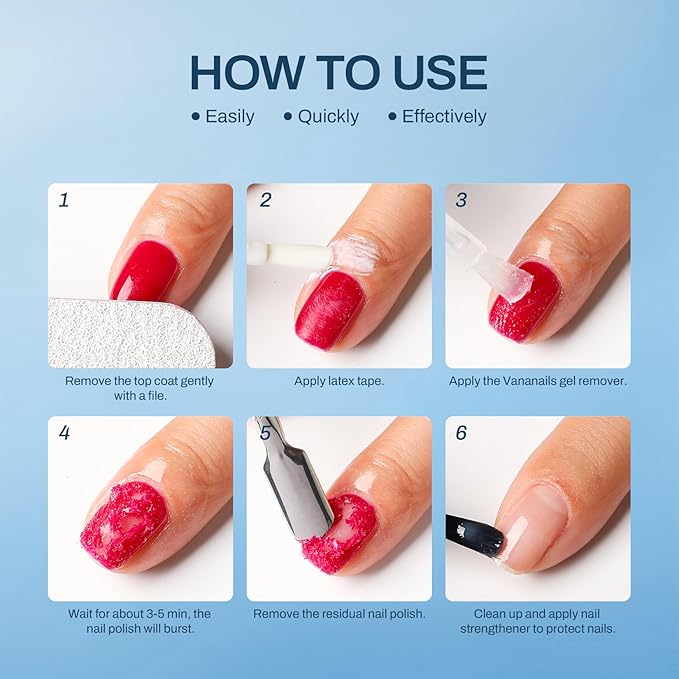 HOW TO USE

• Easily • Quickly • Effectively

1

Remove the top coat gently with a file.

2

Apply latex tape.

3

Apply the Vananails gel remover.

4

Wait for about 3-5 min, the nail polish will burst.

5

Remove the residual nail polish.

6

Clean up and apply nail strengthener to protect nails.