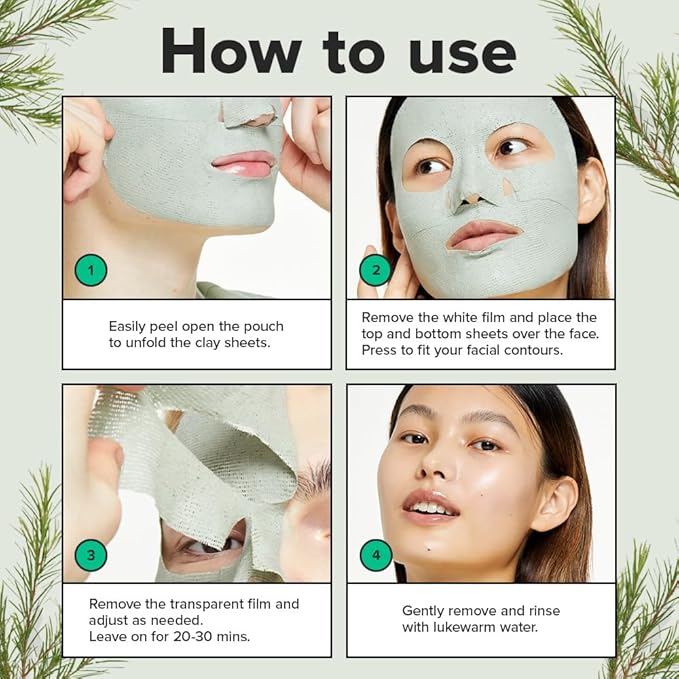 How to use

1

Easily peel open the pouch to unfold the clay sheets.

2

Remove the white film and place the top and bottom sheets over the face. Press to fit your facial contours.

3

Remove the transparent film and adjust as needed.
Leave on for 20-30 mins.

4

Gently remove and rinse with lukewarm water.