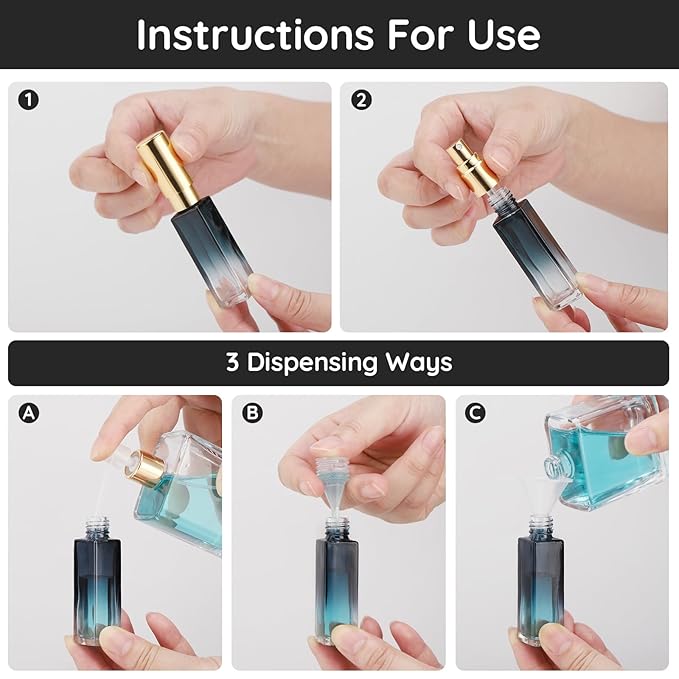 Instructions For Use

1

2

3 Dispensing Ways

A

B

C