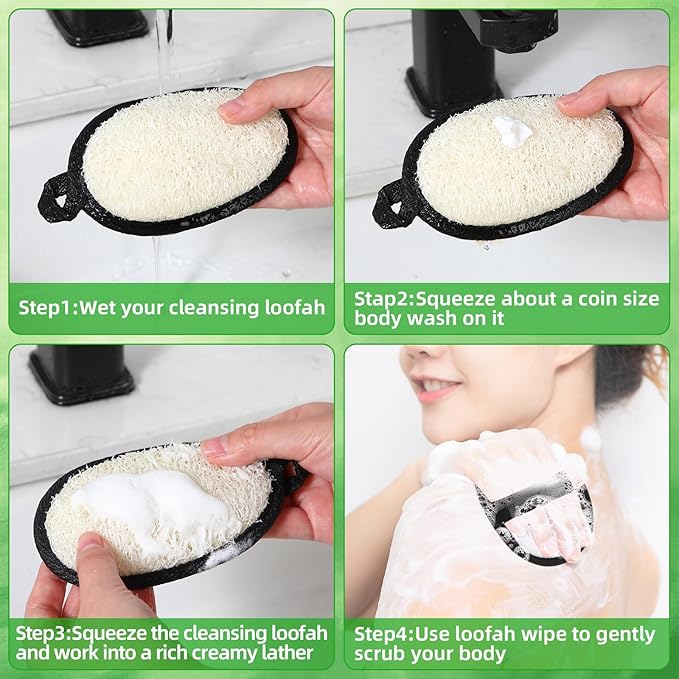 Step1:Wet your cleansing loofah

Stap2:Squeeze about a coin size body wash on it

Step3:Squeeze the cleansing loofah and work into a rich creamy lather

Step4:Use loofah wipe to gently scrub your body