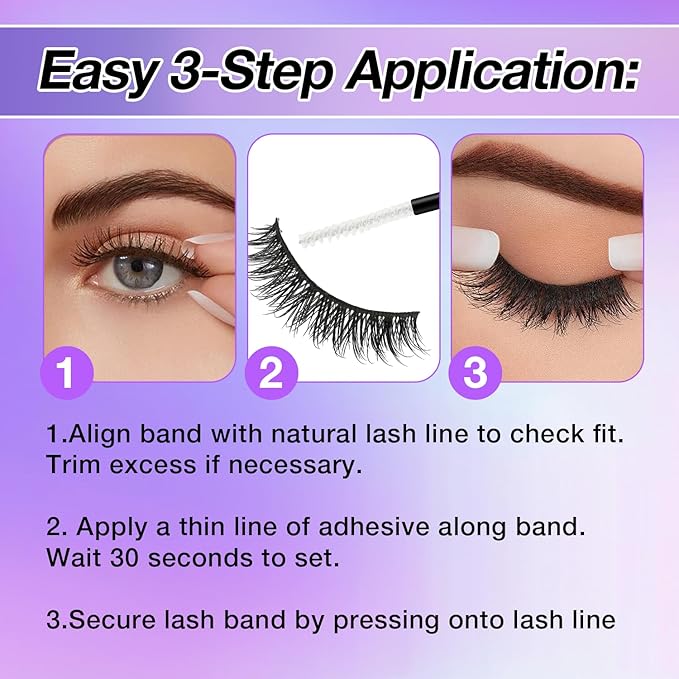 Easy 3-Step Application:

1

2

3

1.Align band with natural lash line to check fit. Trim excess if necessary.

2. Apply a thin line of adhesive along band. Wait 30 seconds to set.

3.Secure lash band by pressing onto lash line