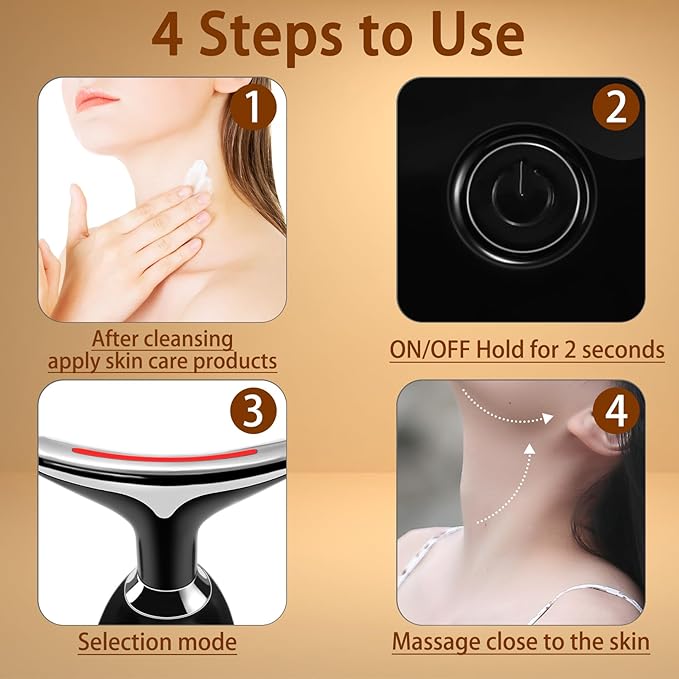 4 Steps to Use

1

After cleansing apply skin care products

2

ON/OFF Hold for 2 seconds

3

Selection mode

4

Massage close to the skin