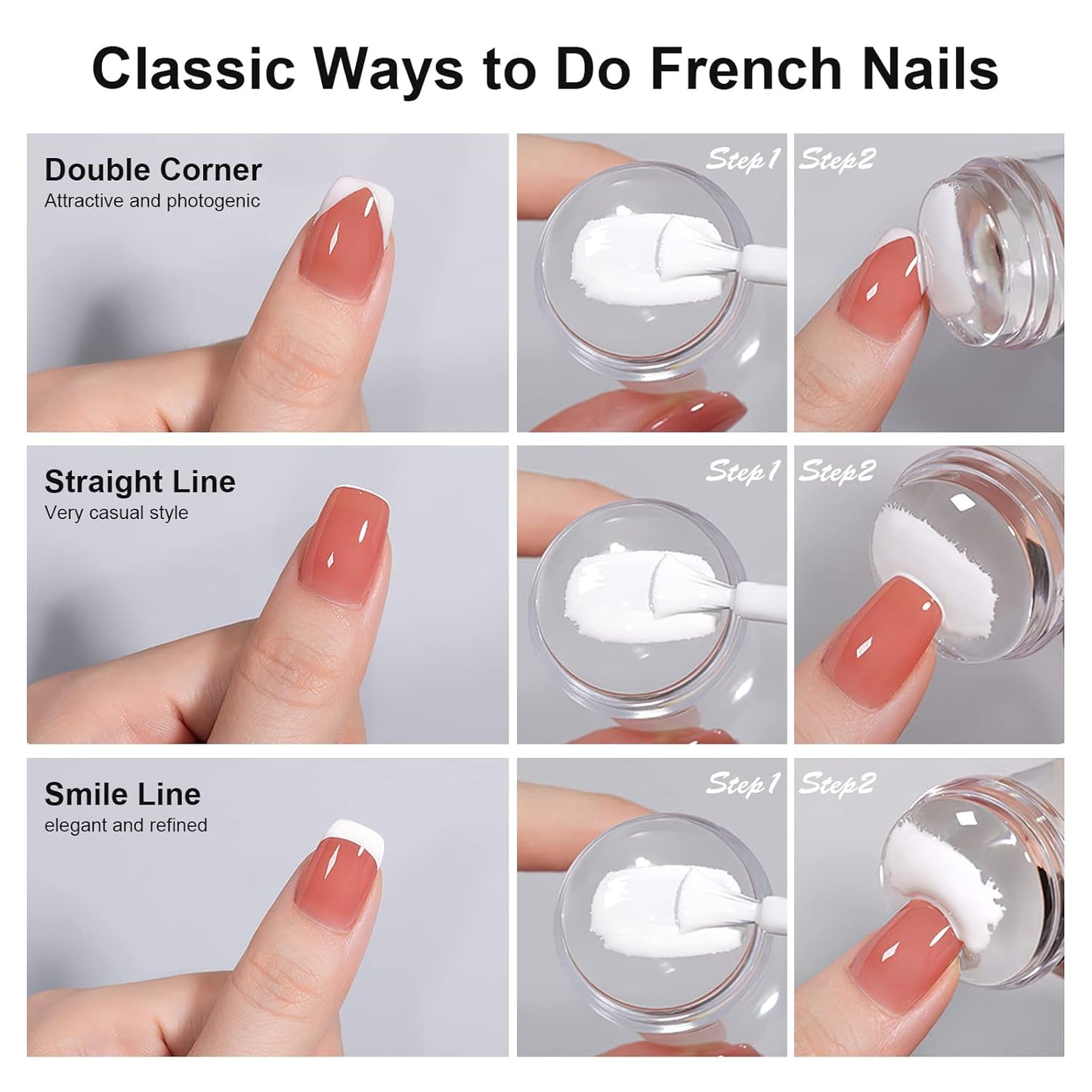 Classic Ways to Do French Nails

Double Corner
Attractive and photogenic

Step1

Step2

Straight Line
Very casual style

Step1

Step2

Smile Line
elegant and refined

Step1

Step2