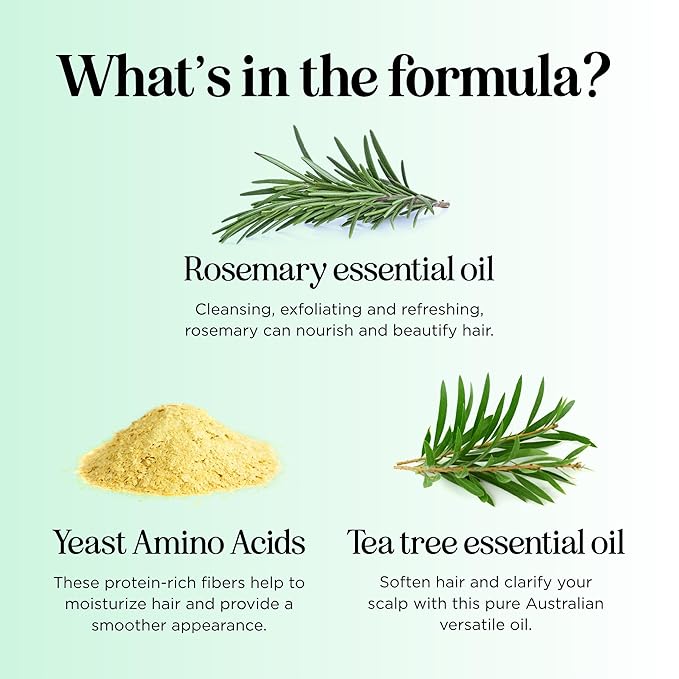 What's in the formula?

Rosemary essential oil

Cleansing, exfoliating and refreshing, rosemary can nourish and beautify hair.

Yeast Amino Acids

These protein-rich fibers help to moisturize hair and provide a smoother appearance.

Tea tree essential oil

Soften hair and clarify your scalp with this pure Australian versatile oil.